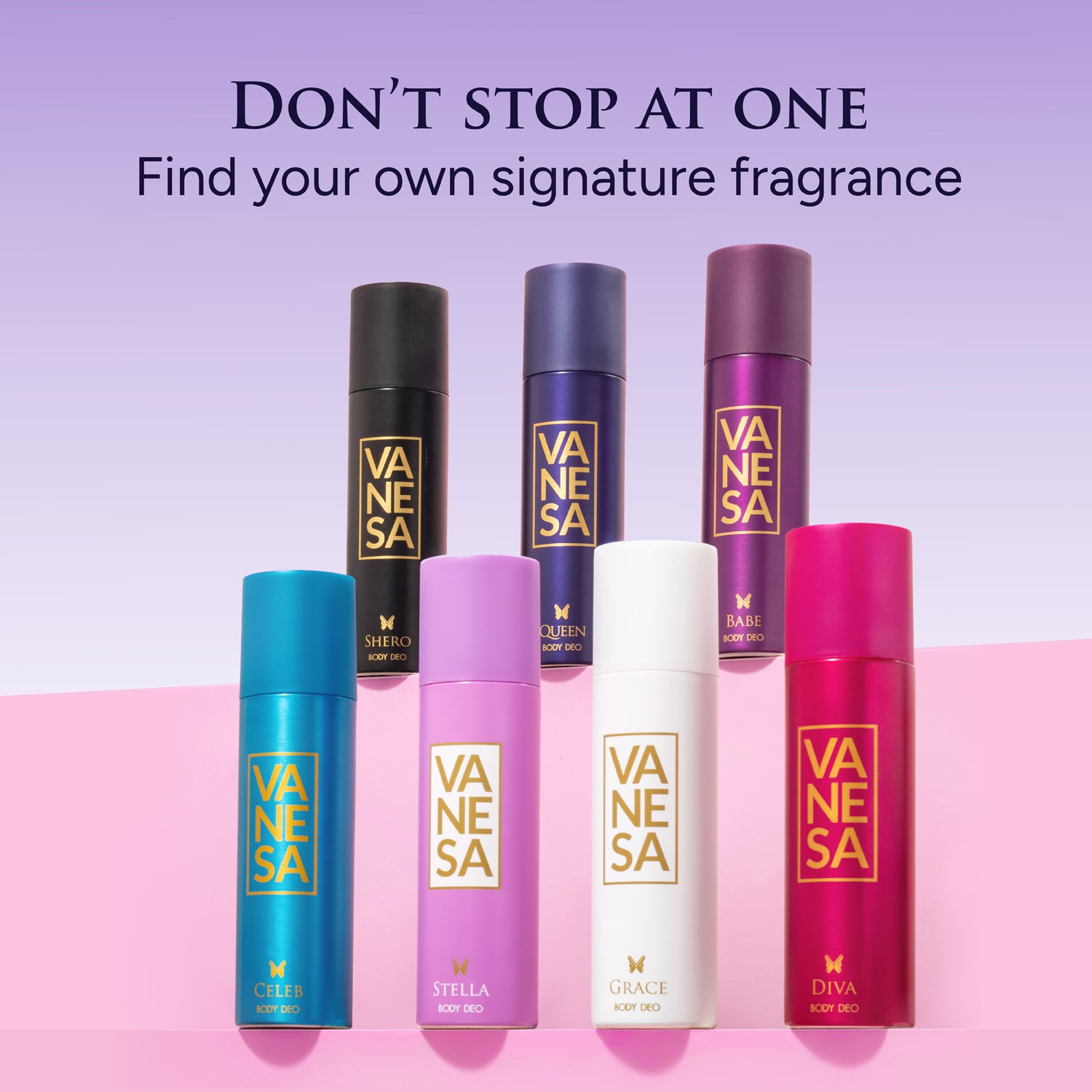 DON'T STOP AT ONE
Find your own signature fragrance

VA NE SA
SHERO
BODY DEO

VA NE SA
QUEEN
BODY DEO

VA NE SA
BABE
BODY DEO

VA NE SA
CELEB
BODY DEO

VA NE SA
STELLA
BODY DEO

VA NE SA
GRACE
BODY DEO

VA NE SA
DIVA
BODY DEO