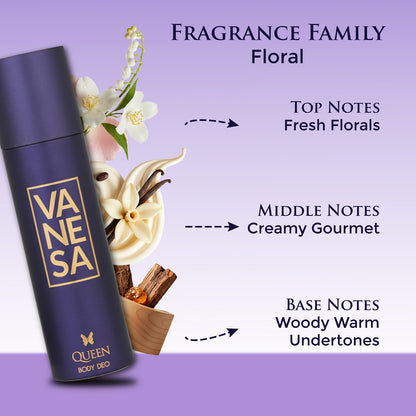 FRAGRANCE FAMILY
Floral

TOP NOTES
Fresh Florals

MIDDLE NOTES
Creamy Gourmet

BASE NOTES
Woody Warm Undertones

VA NE SA

QUEEN
BODY DEO