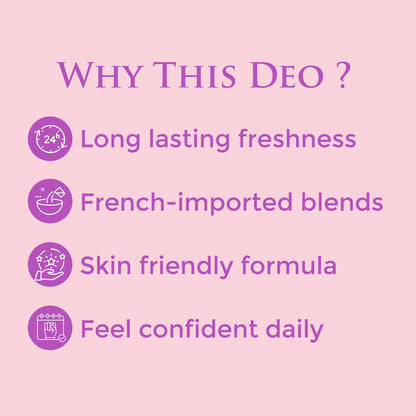 WHY THIS DEO ?

24h Long lasting freshness

French-imported blends

Skin friendly formula

Feel confident daily