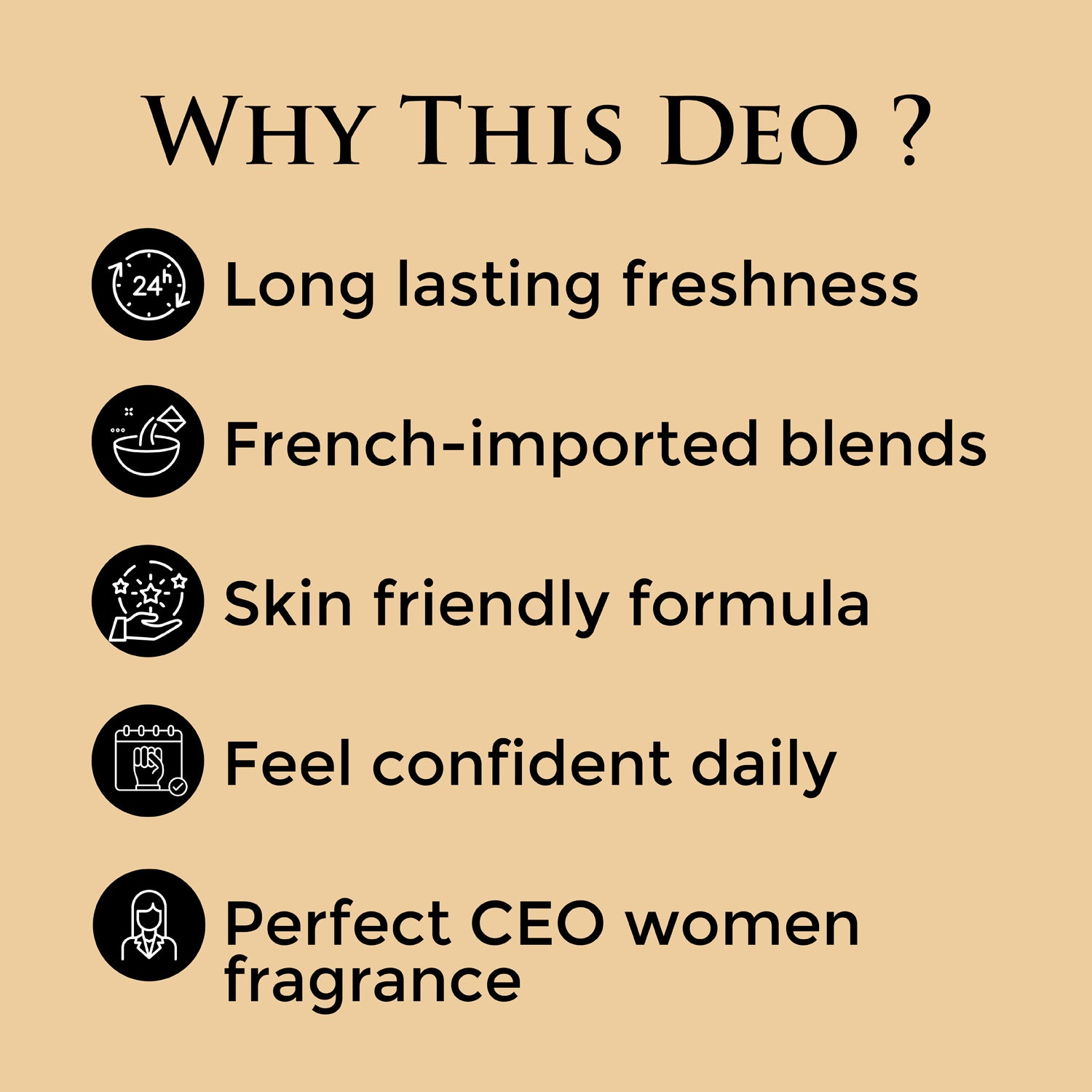 WHY THIS DEO ?

24h

Long lasting freshness

French-imported blends

Skin friendly formula

Feel confident daily

Perfect CEO women fragrance