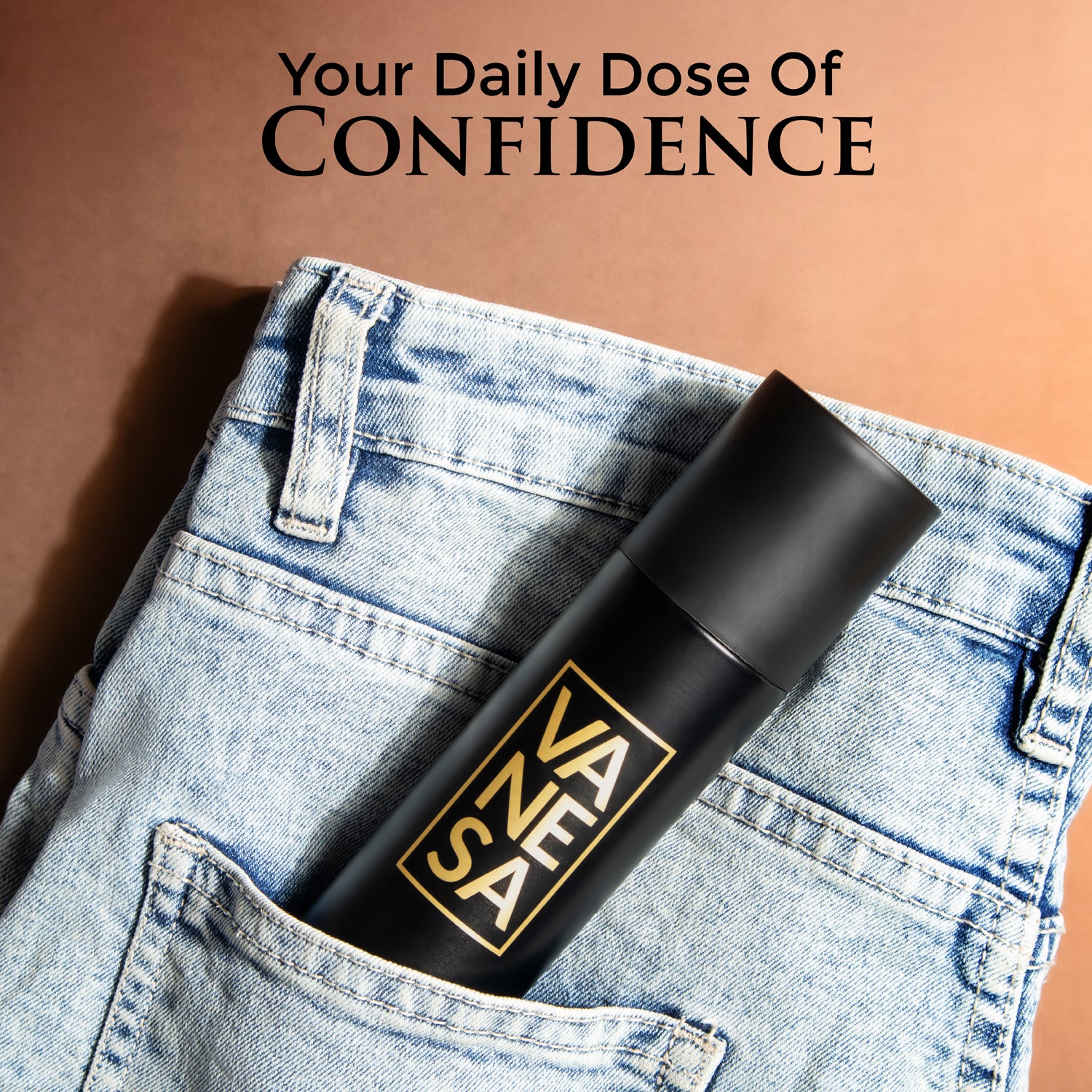 Your Daily Dose Of
CONFIDENCE

VA
NE
SA