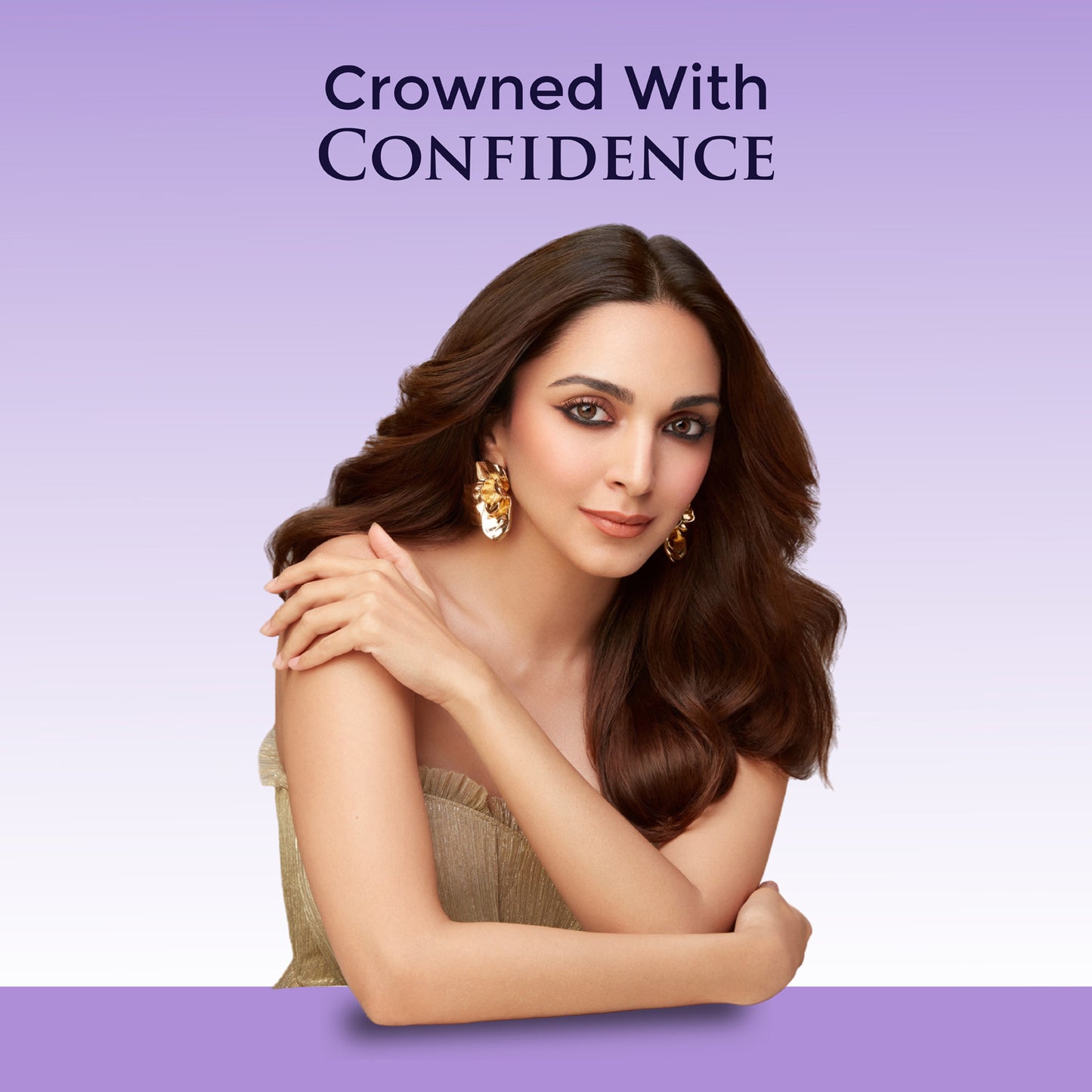 Crowned With
CONFIDENCE