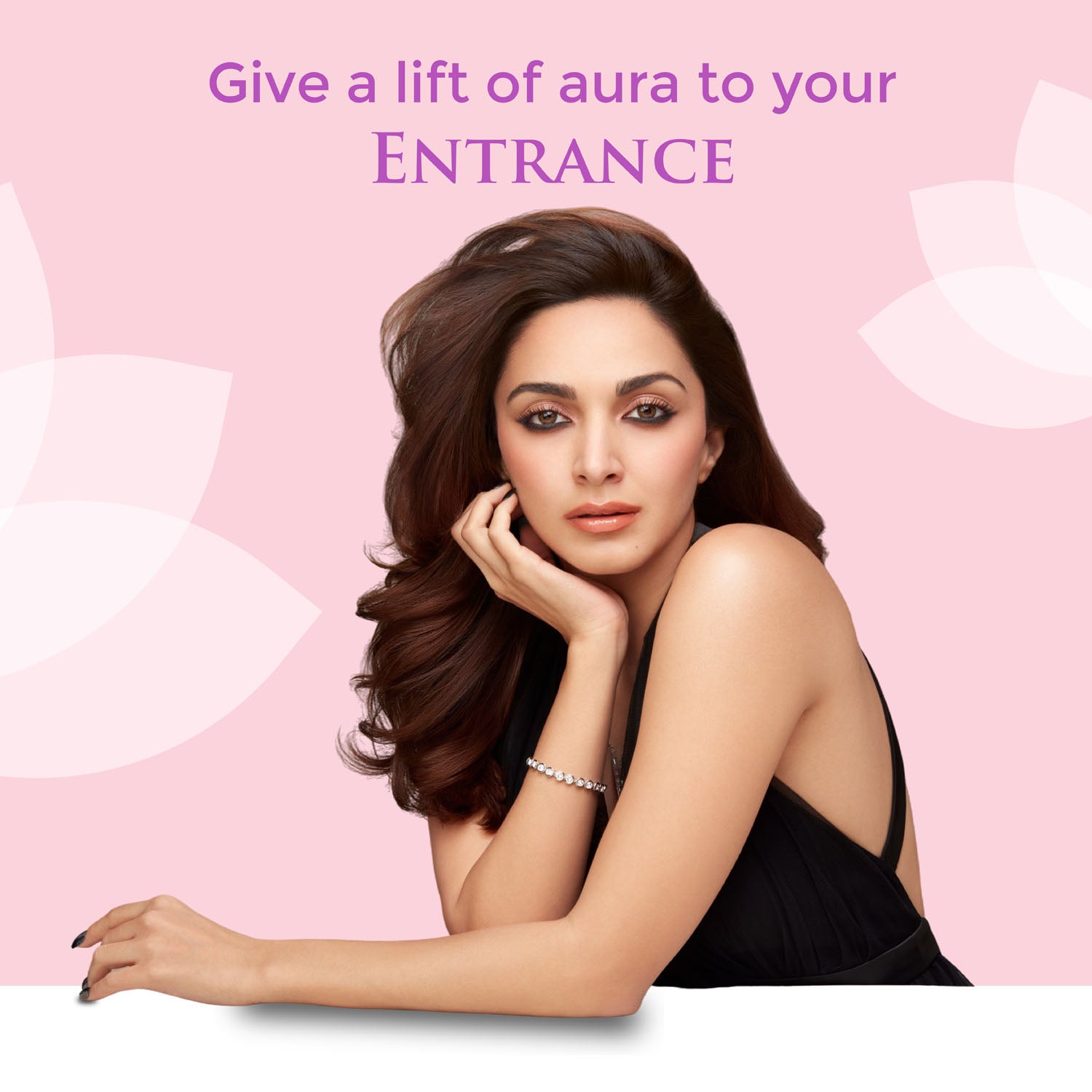 Give a lift of aura to your
ENTRANCE