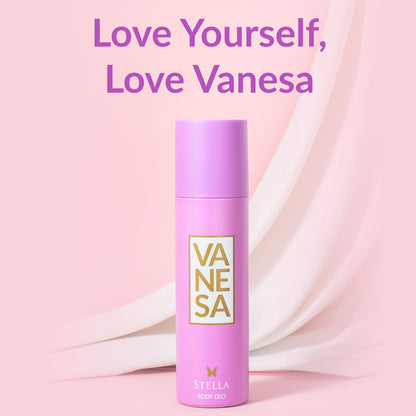 Love Yourself,
Love Vanesa

VA
NE
SA

STELLA
BODY DEO