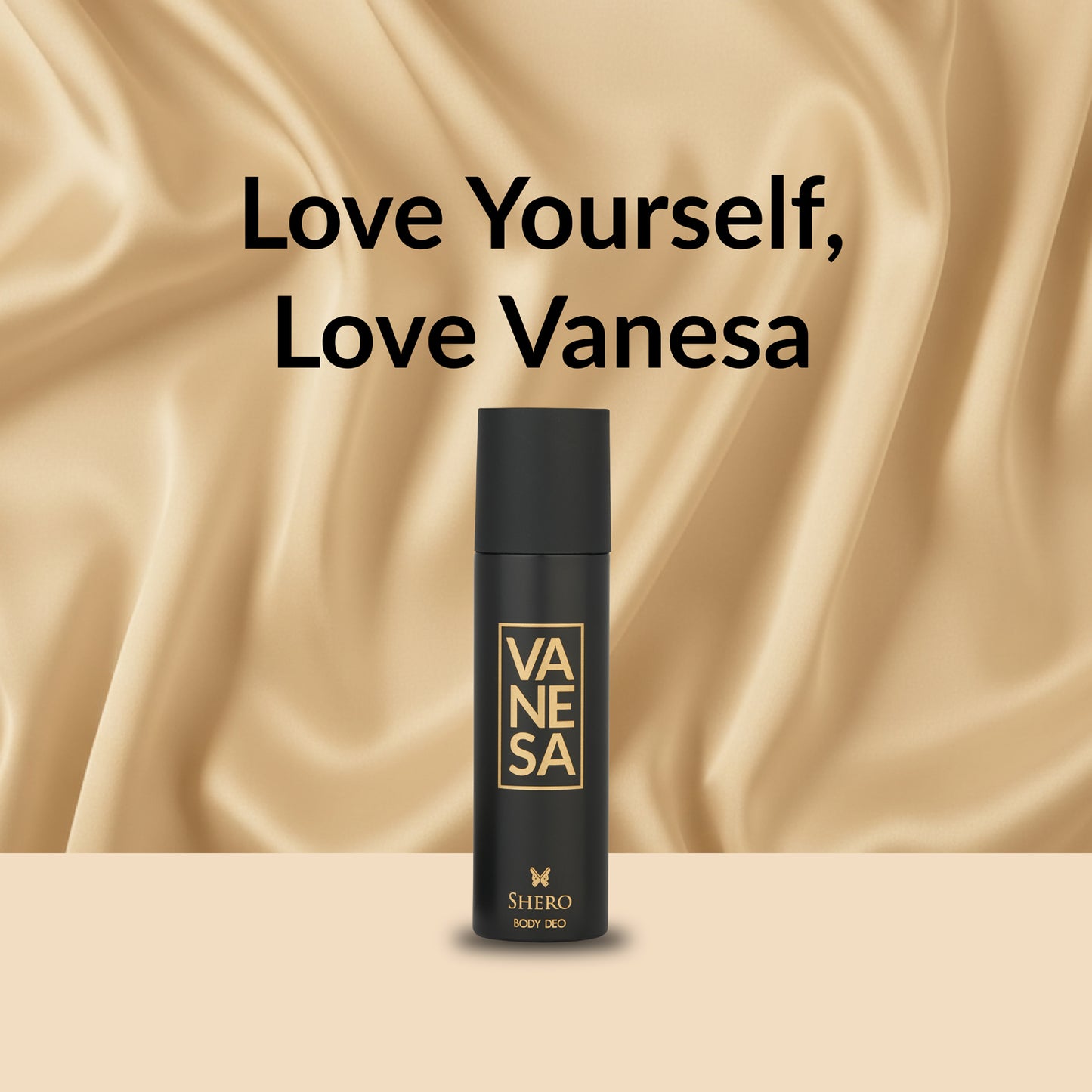 Love Yourself,
Love Vanesa

VA
NE
SA

SHERO
BODY DEO