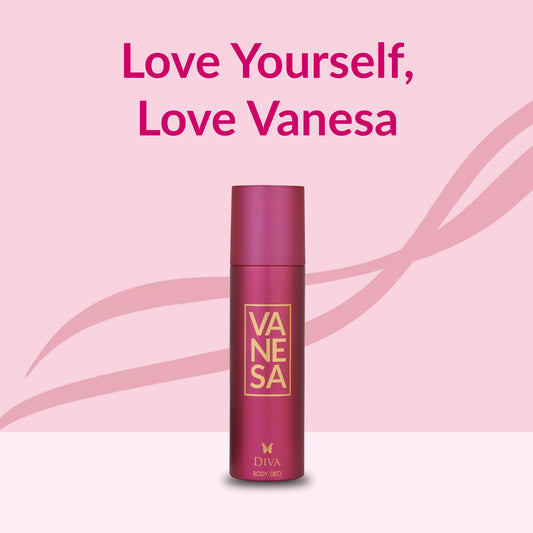 Love Yourself,
Love Vanesa

VA
NE
SA

DIVA
BODY DEO