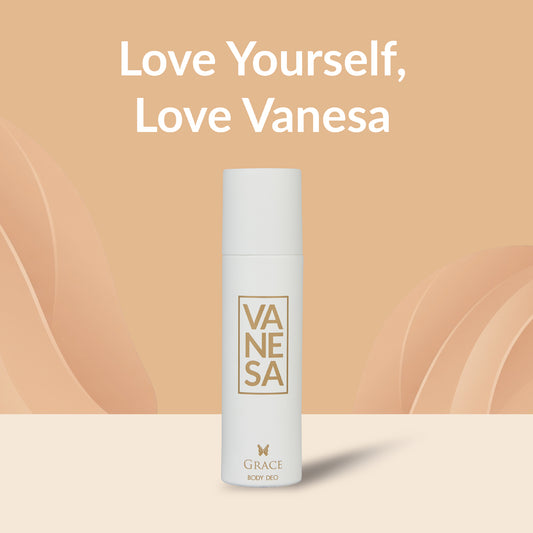 Love Yourself,
Love Vanesa

VA
NE
SA

GRACE
BODY DEO